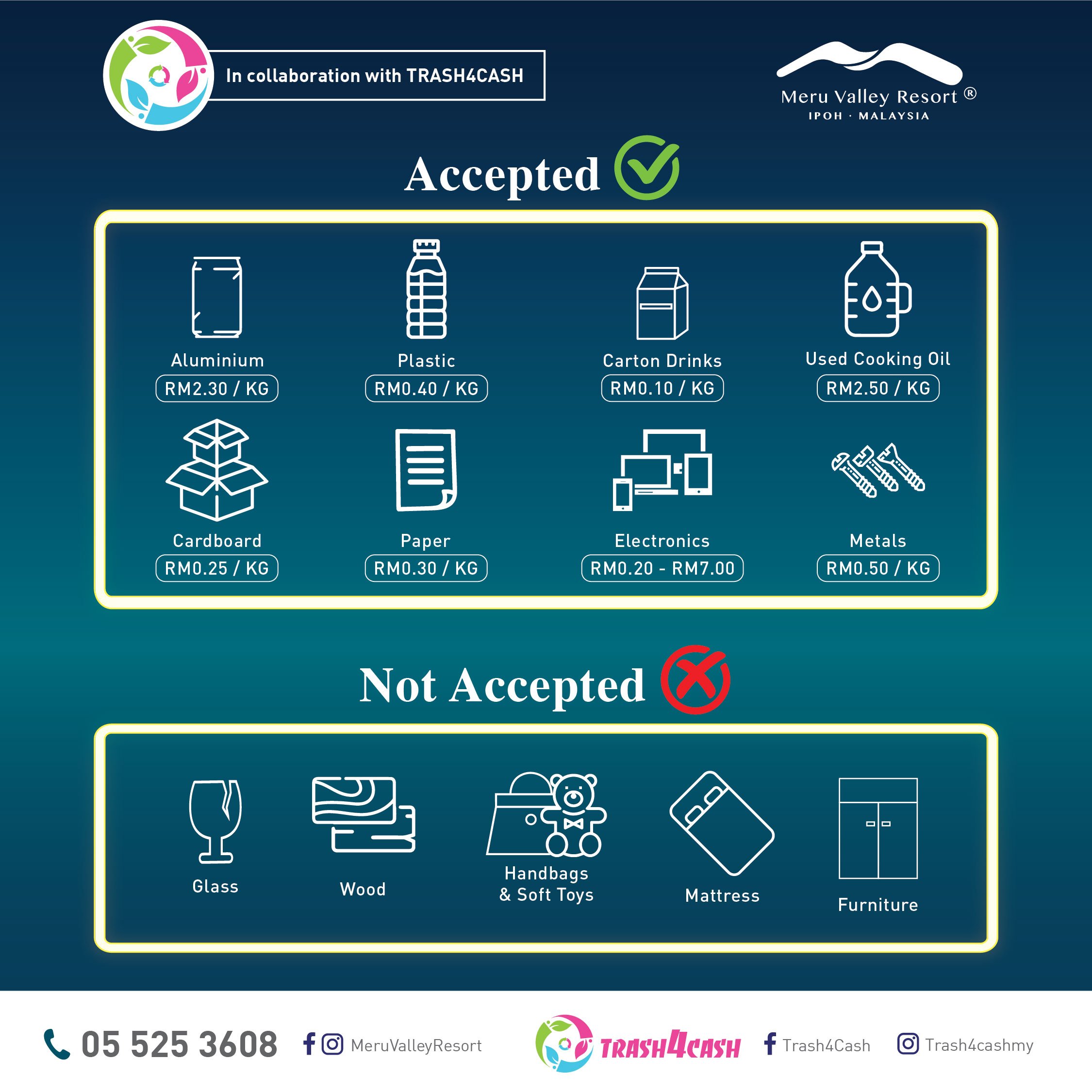 In collaboration with TRASH4CASH

Meru Valley Resort ®
IPOH · MALAYSIA

Accepted

Aluminium
RM2.30 / KG

Plastic
RM0.40 / KG

Carton Drinks
RM0.10 / KG

Used Cooking Oil
RM2.50 / KG

Cardboard
RM0.25 / KG

Paper
RM0.30 / KG

Electronics
RM0.20 - RM7.00

Metals
RM0.50 / KG

Not Accepted

Glass

Wood

Handbags & Soft Toys

Mattress

Furniture

05 525 3608

MeruValleyResort

TRASH4CASH

Trash4Cash

Trash4cashmy